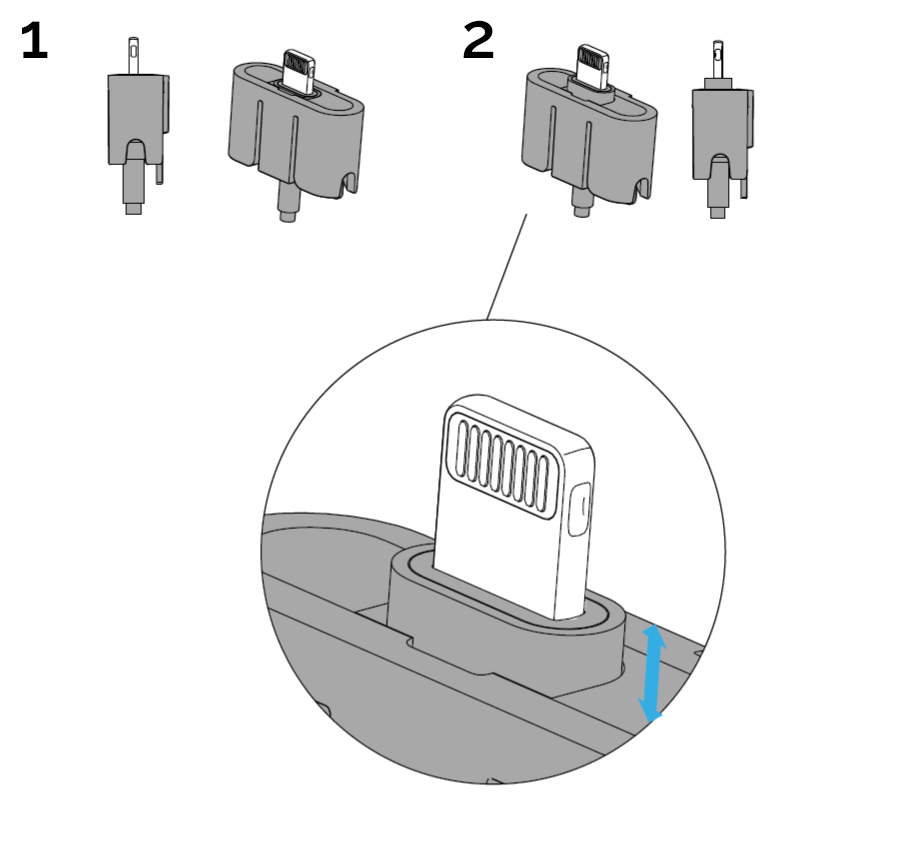 1

2